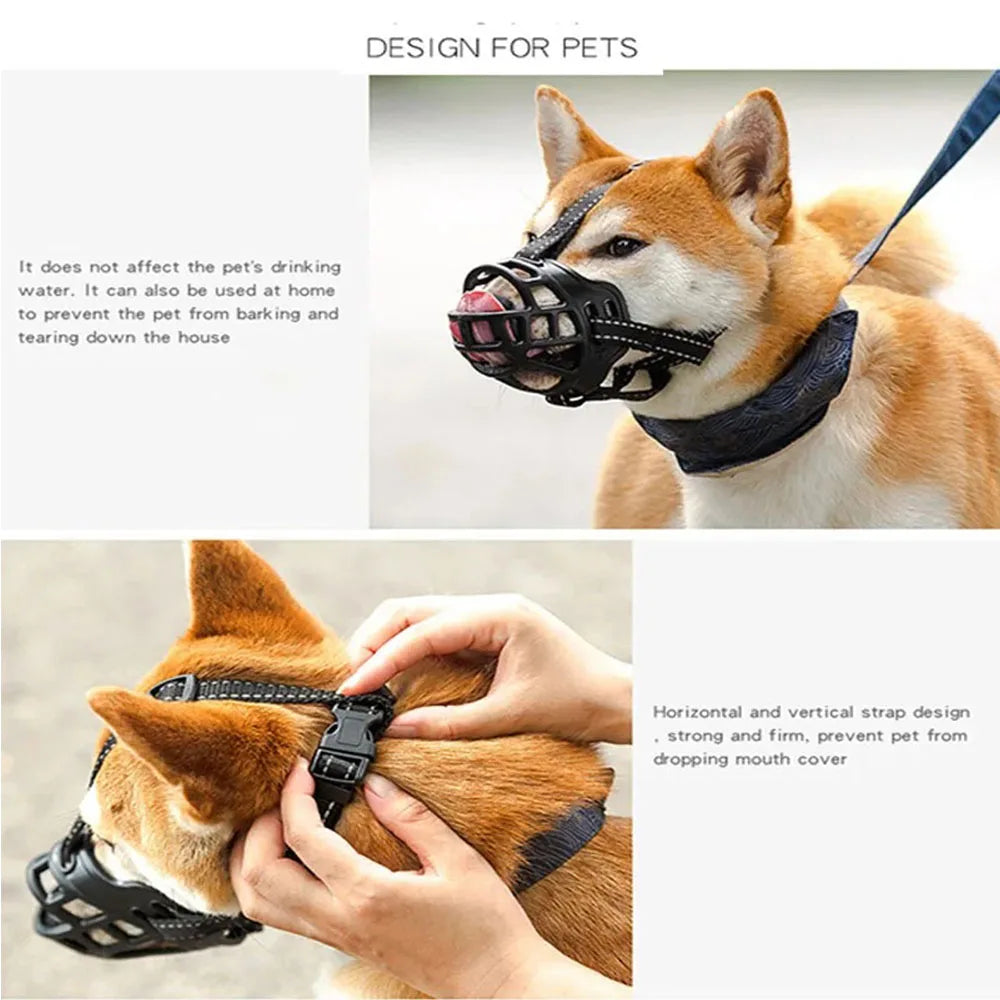 DESIGN FOR PETS

It does not affect the pet's drinking water. It can also be used at home to prevent the pet from barking and tearing down the house

Horizontal and vertical strap design , strong and firm, prevent pet from dropping mouth cover