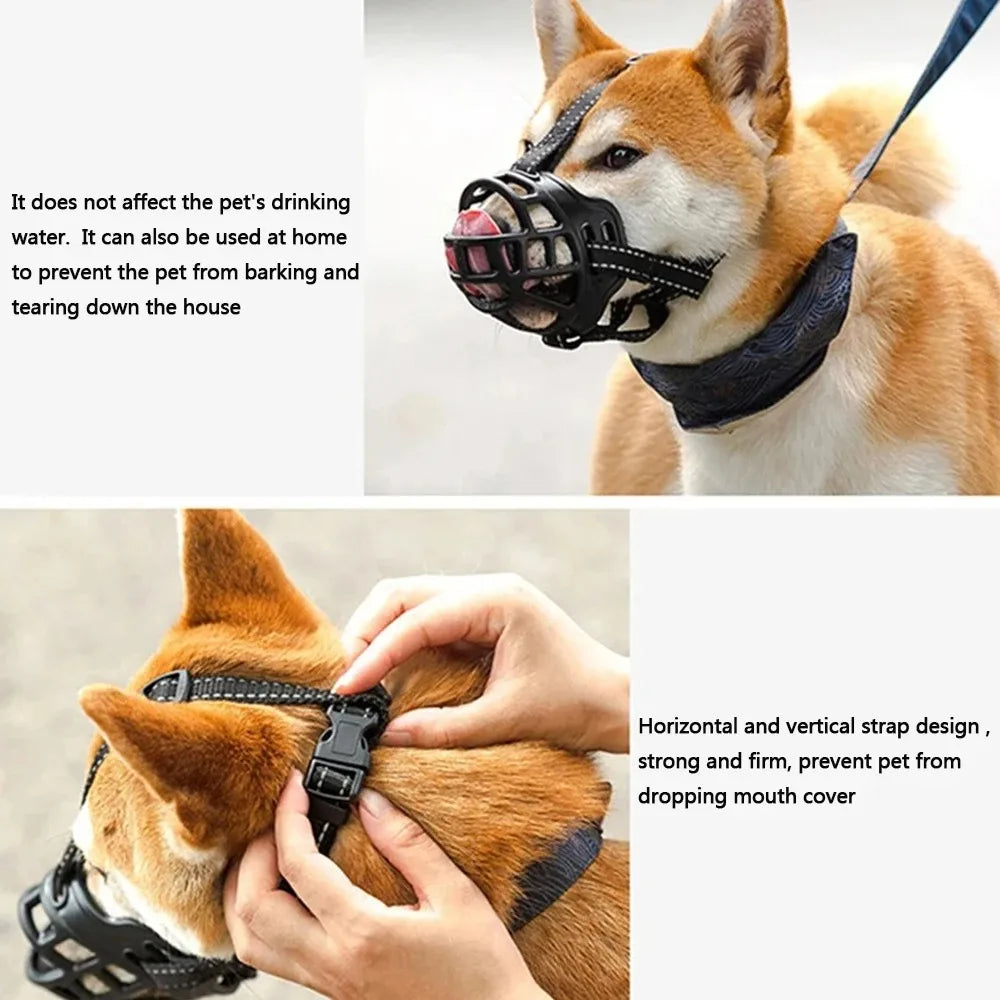 It does not affect the pet's drinking water. It can also be used at home to prevent the pet from barking and tearing down the house

Horizontal and vertical strap design , strong and firm, prevent pet from dropping mouth cover